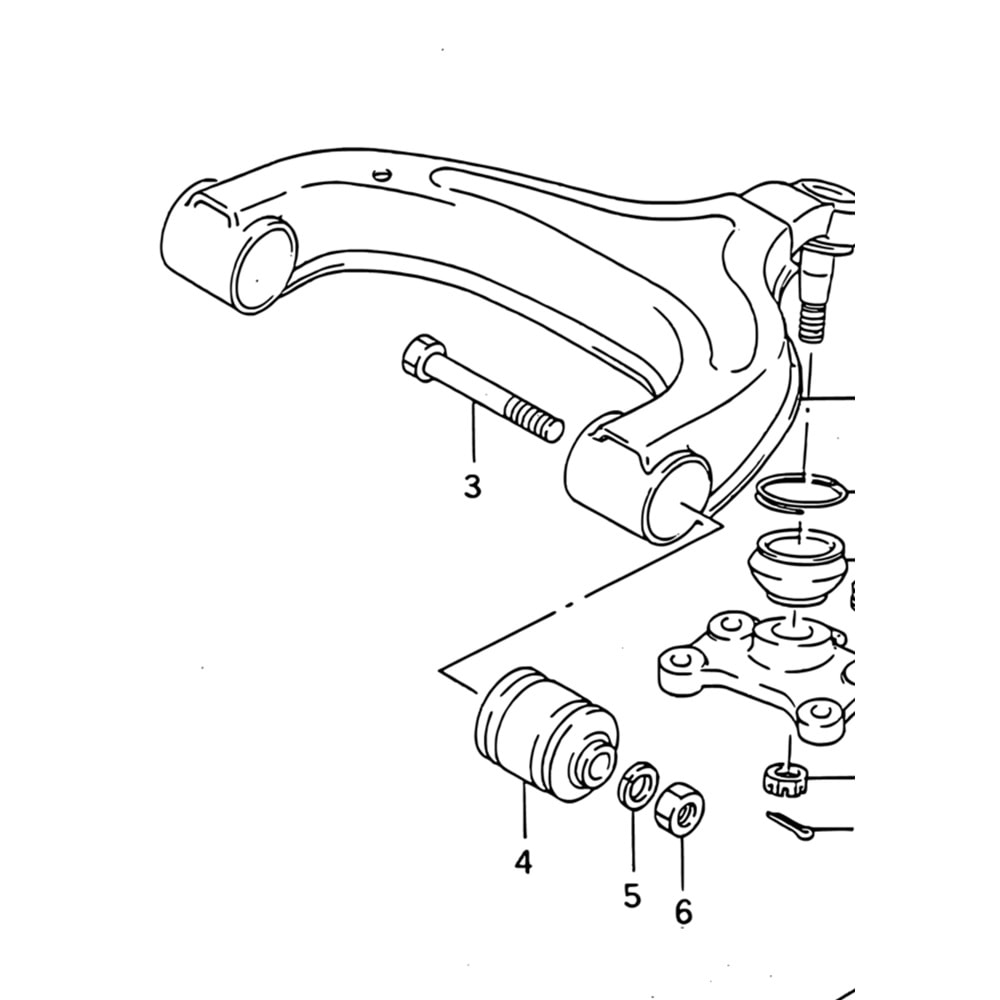 3

4

5

6